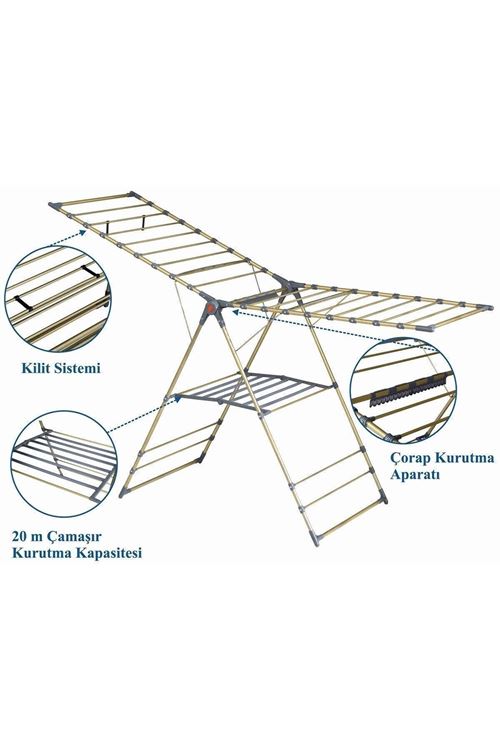 Kilit Sistemi

Çorap Kurutma Aparatı

20 m Çamaşır Kurutma Kapasitesi